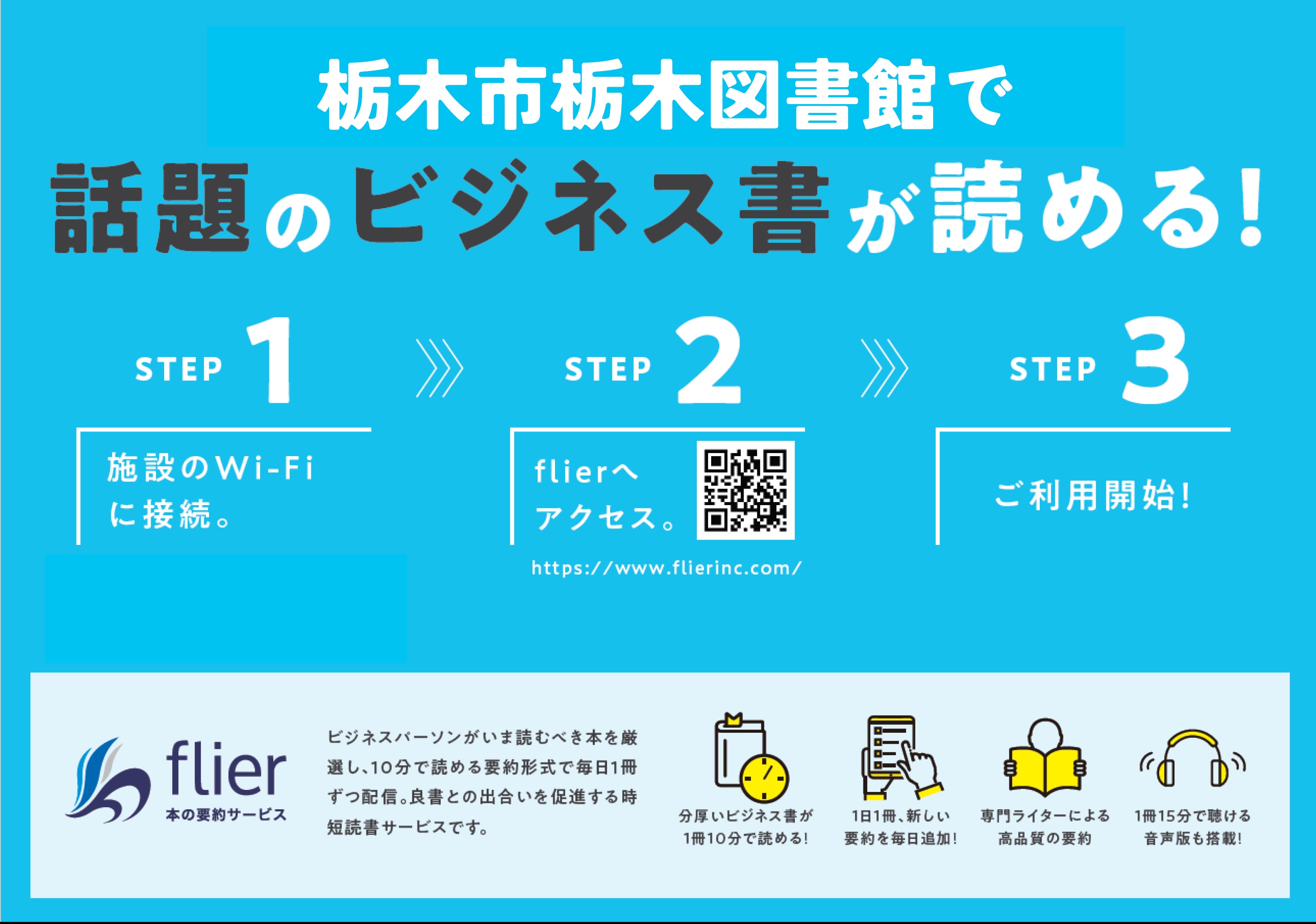 栃木市栃木図書館で

話題のビジネス書が読める!

STEP 1

施設のWi-Fiに接続。

STEP 2

flierへアクセス。

https://www.flierinc.com/

STEP 3

ご利用開始!

flier
本の要約サービス

ビジネスパーソンがいま読むべき本を厳選し、10分で読める要約形式で毎日1冊ずつ配信。良書との出合いを促進する時短読書サービスです。

分厚いビジネス書が1冊10分で読める!

1日1冊、新しい要約を毎日追加!

専門ライターによる高品質の要約

1冊15分で聴ける音声版も搭載!