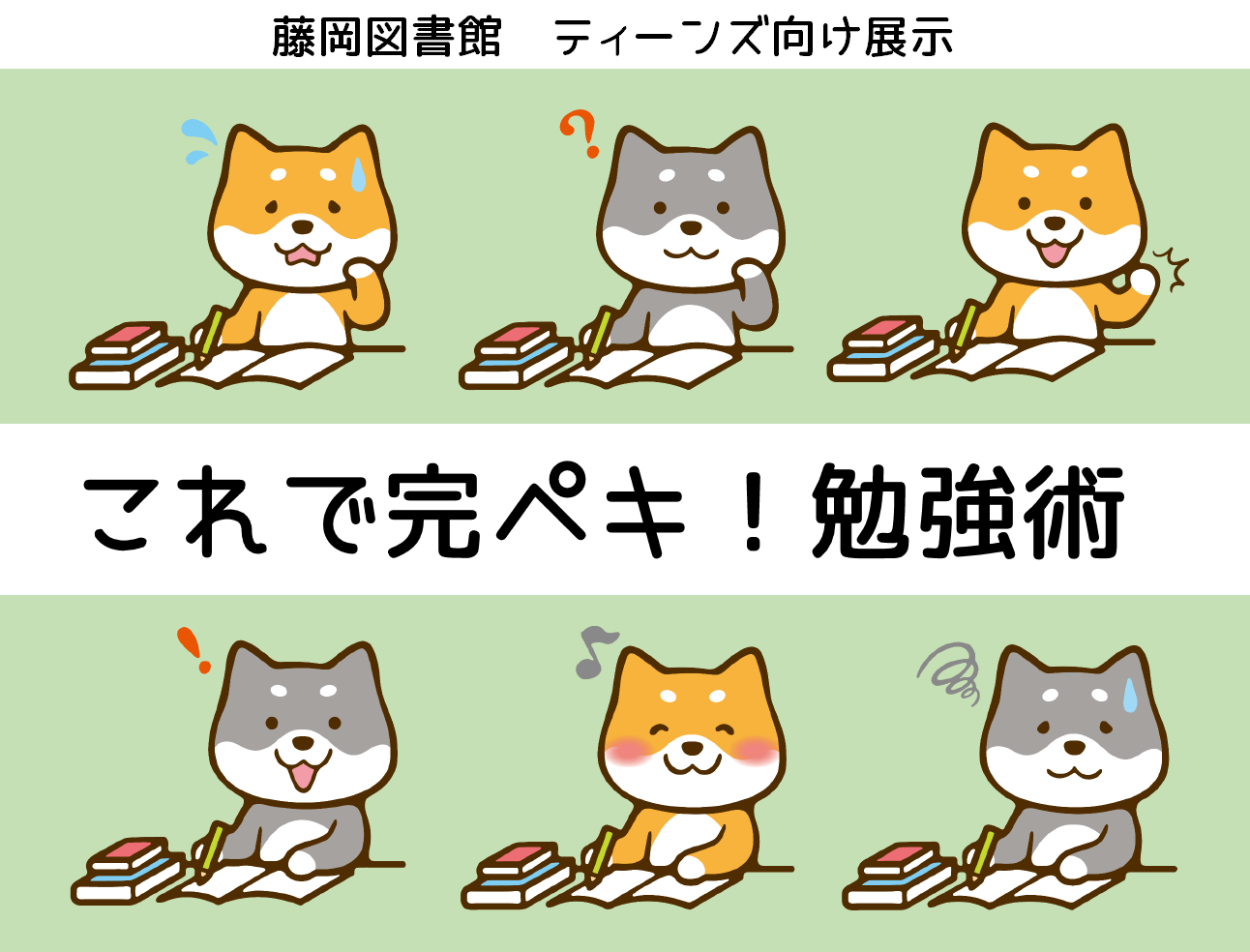 藤岡図書館　ティーンズ向け展示

これで完ペキ！勉強術