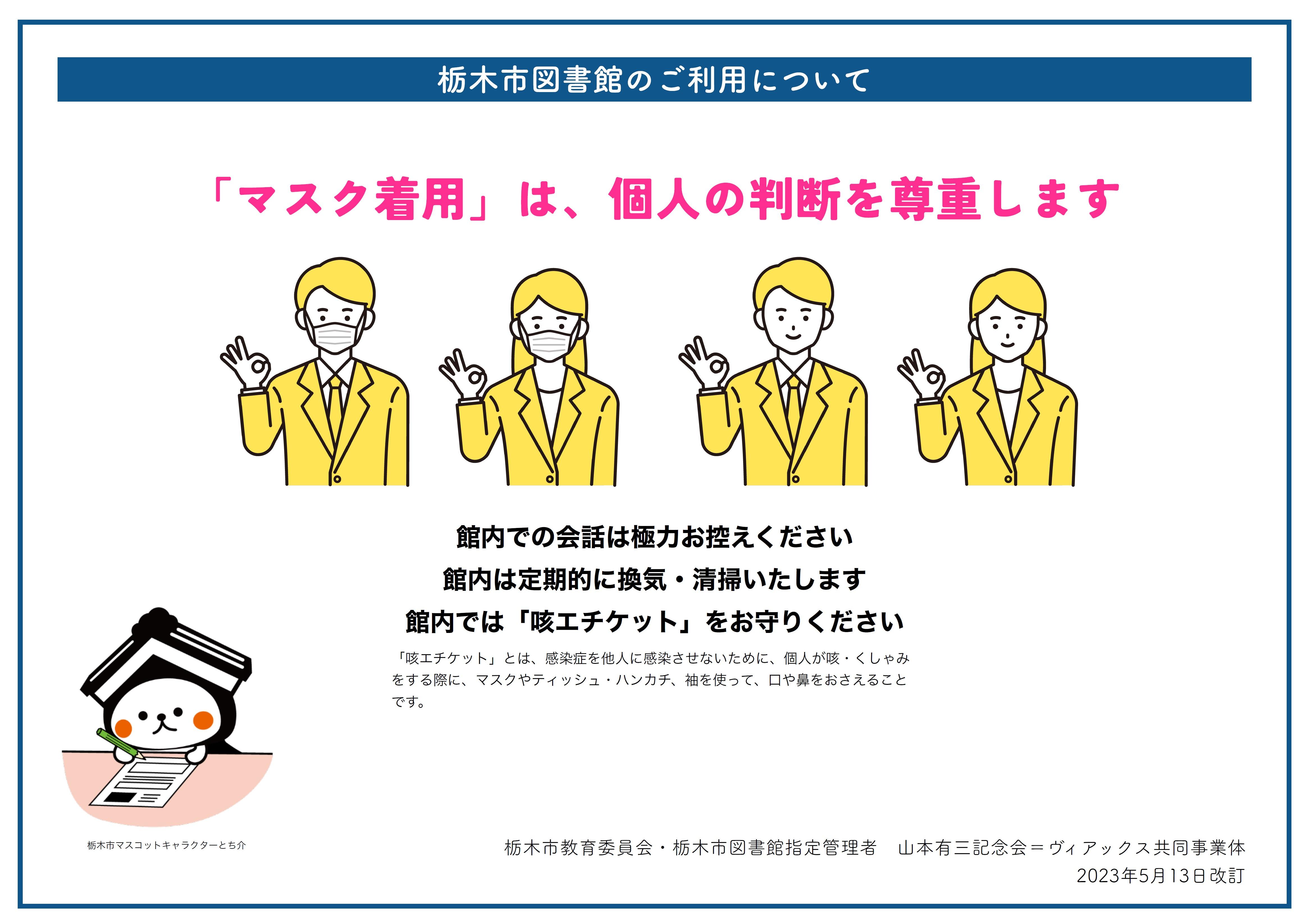 栃木市図書館のご利用について

「マスク着用」は、個人の判断を尊重します

館内での会話は極力お控えください
館内は定期的に換気・清掃いたします
館内では「咳エチケット」をお守りください

「咳エチケット」とは、感染症を他人に感染させないために、個人が咳・くしゃみをする際に、マスクやティッシュ・ハンカチ、袖を使って、口や鼻をおさえることです。

栃木市マスコットキャラクターとち介

栃木市教育委員会・栃木市図書館指定管理者　山本有三記念会＝ヴィアックス共同事業体
2023年5月13日改訂